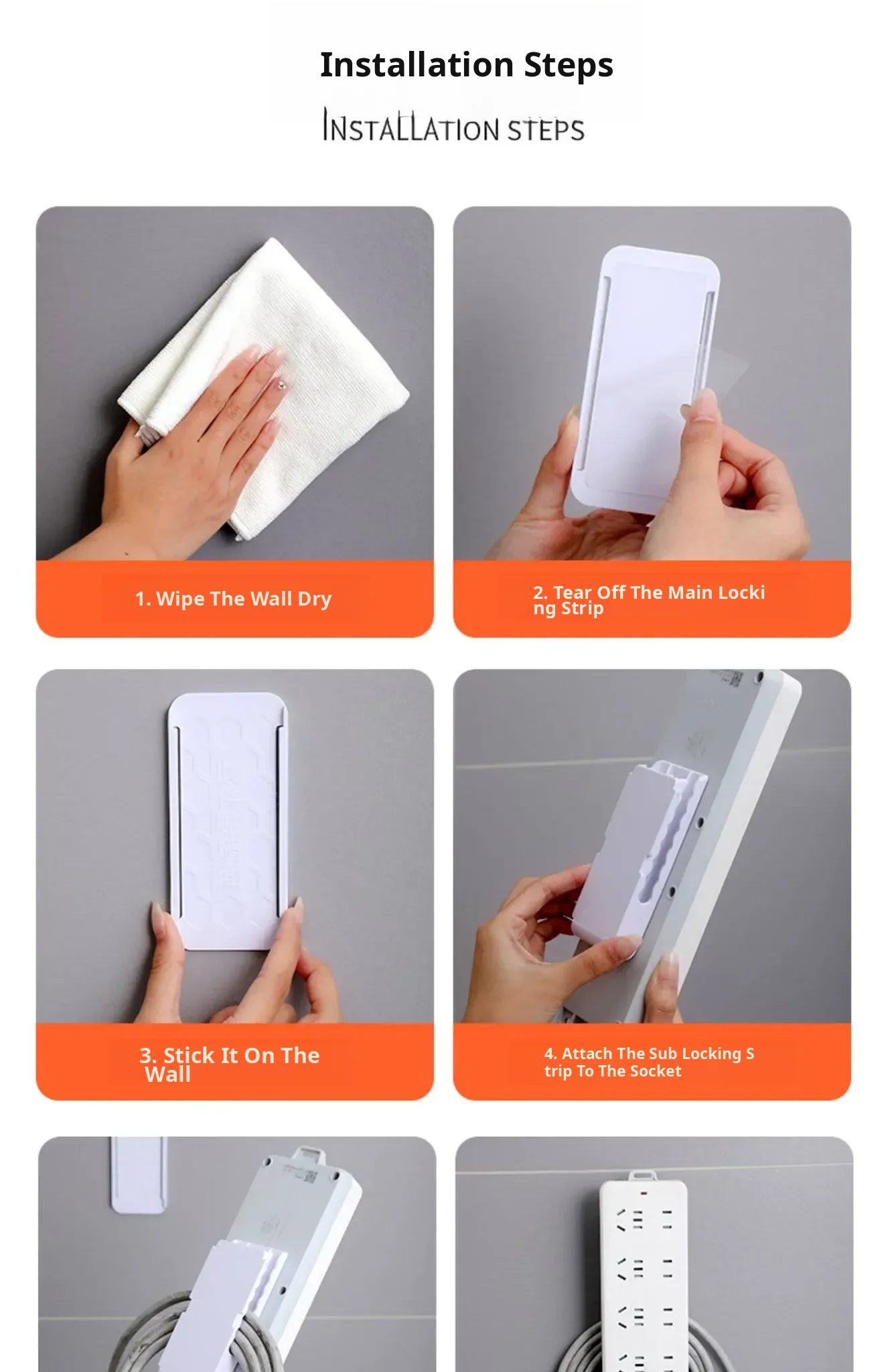 Installation Steps

INSTALLATION STEPS

1. Wipe The Wall Dry

2. Tear Off The Main Locking Strip

3. Stick It On The Wall

4. Attach The Sub Locking Strip To The Socket