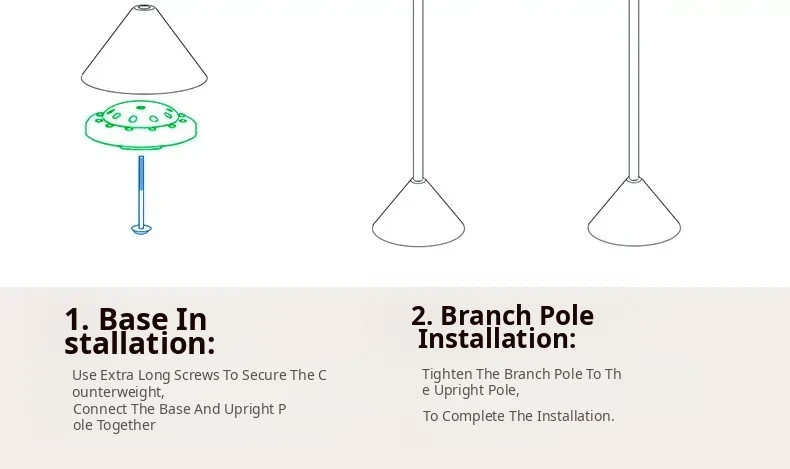 1. Base In stallation:

Use Extra Long Screws To Secure The C ounterweight,
Connect The Base And Upright P ole Together

2. Branch Pole Installation:

Tighten The Branch Pole To Th e Upright Pole,

To Complete The Installation.