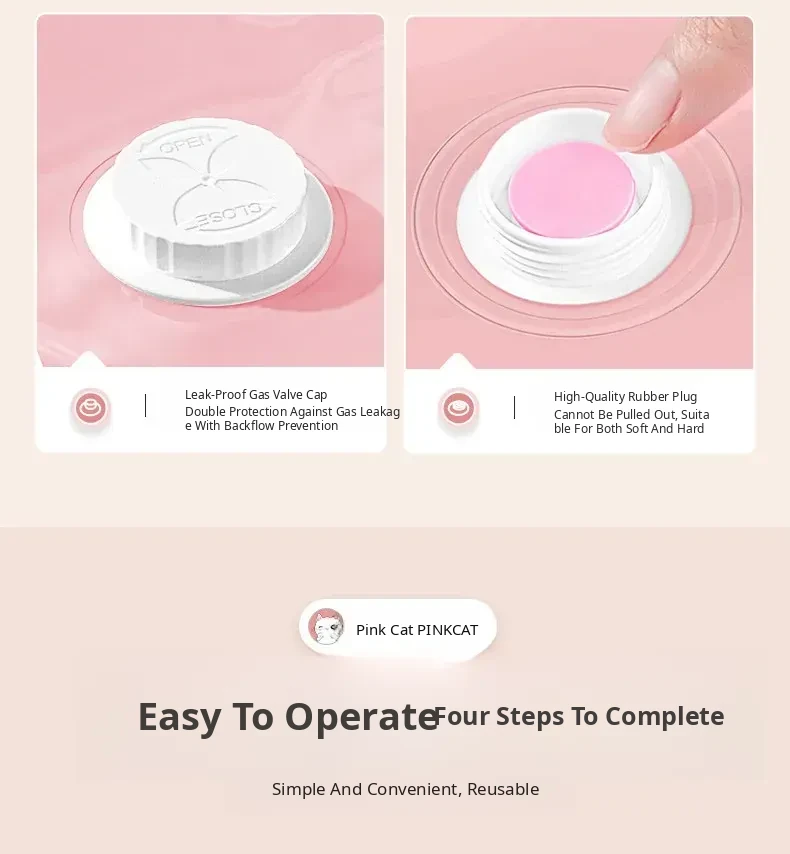 OPEN
CLOSE

Leak-Proof Gas Valve Cap
Double Protection Against Gas Leakage With Backflow Prevention

High-Quality Rubber Plug
Cannot Be Pulled Out, Suitable For Both Soft And Hard

Pink Cat PINKCAT

Easy To Operate Four Steps To Complete

Simple And Convenient, Reusable