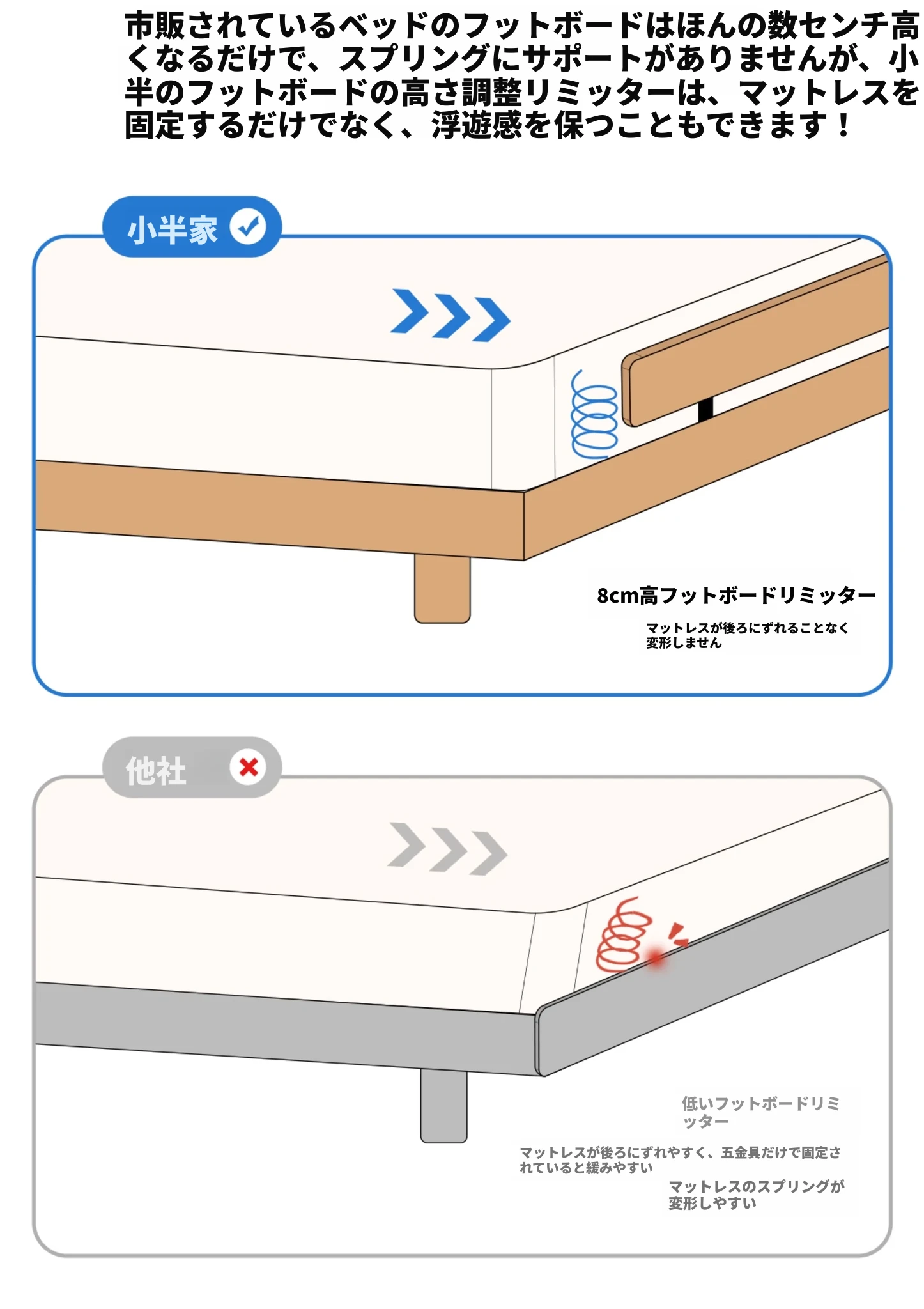 市販されているベッドのフットボードはほんの数センチ高くなるだけで、スプリングにサポートがありませんが、小半のフットボードの高さ調整リミッターは、マットレスを固定するだけでなく、浮遊感を保つこともできます！

小半家

8cm高フットボードリミッター

マットレスが後ろにずれることなく変形しません

他社

低いフットボードリミッター

マットレスが後ろにずれやすく、五金具だけで固定されていると緩みやすい

マットレスのスプリングが変形しやすい