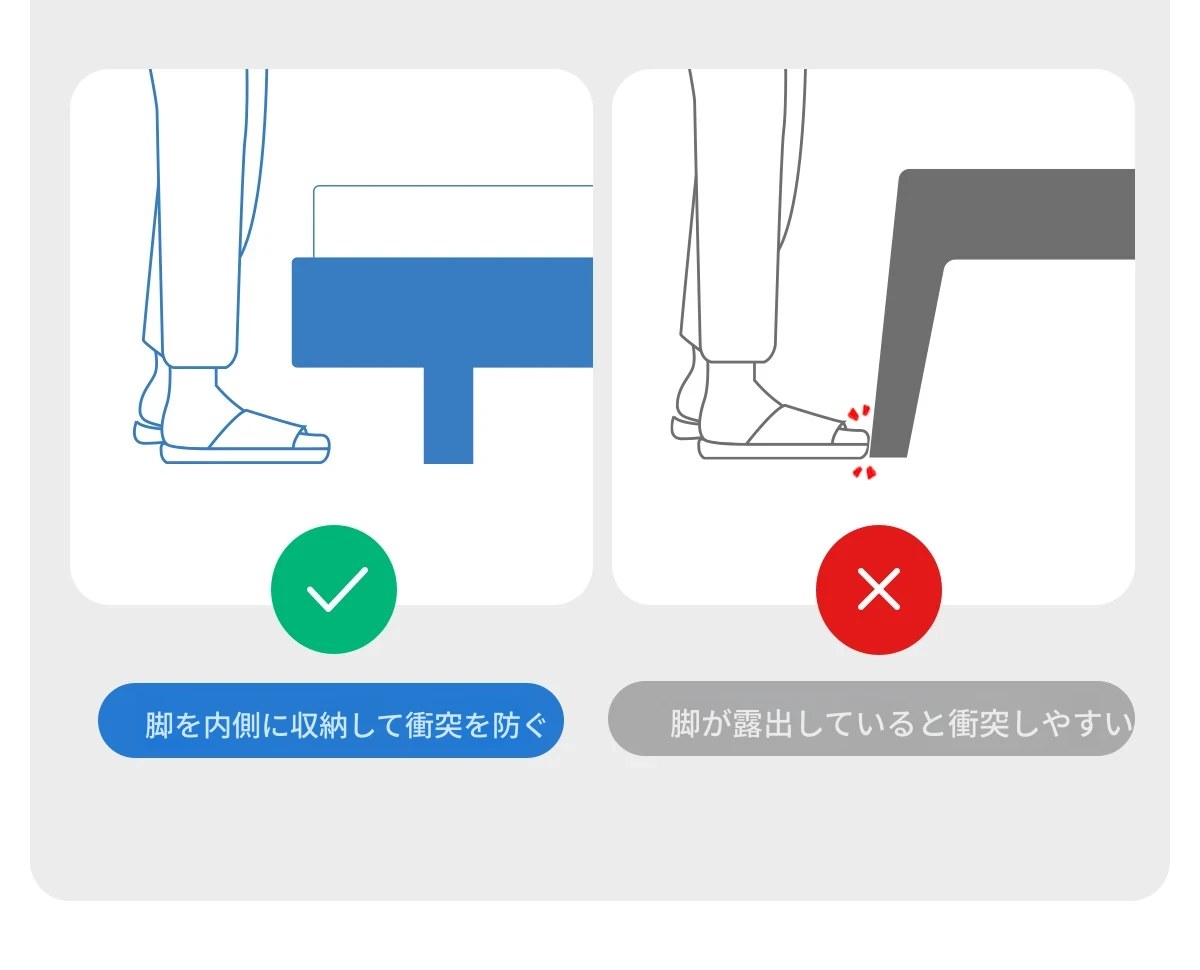 脚を内側に収納して衝突を防ぐ

脚が露出していると衝突しやすい