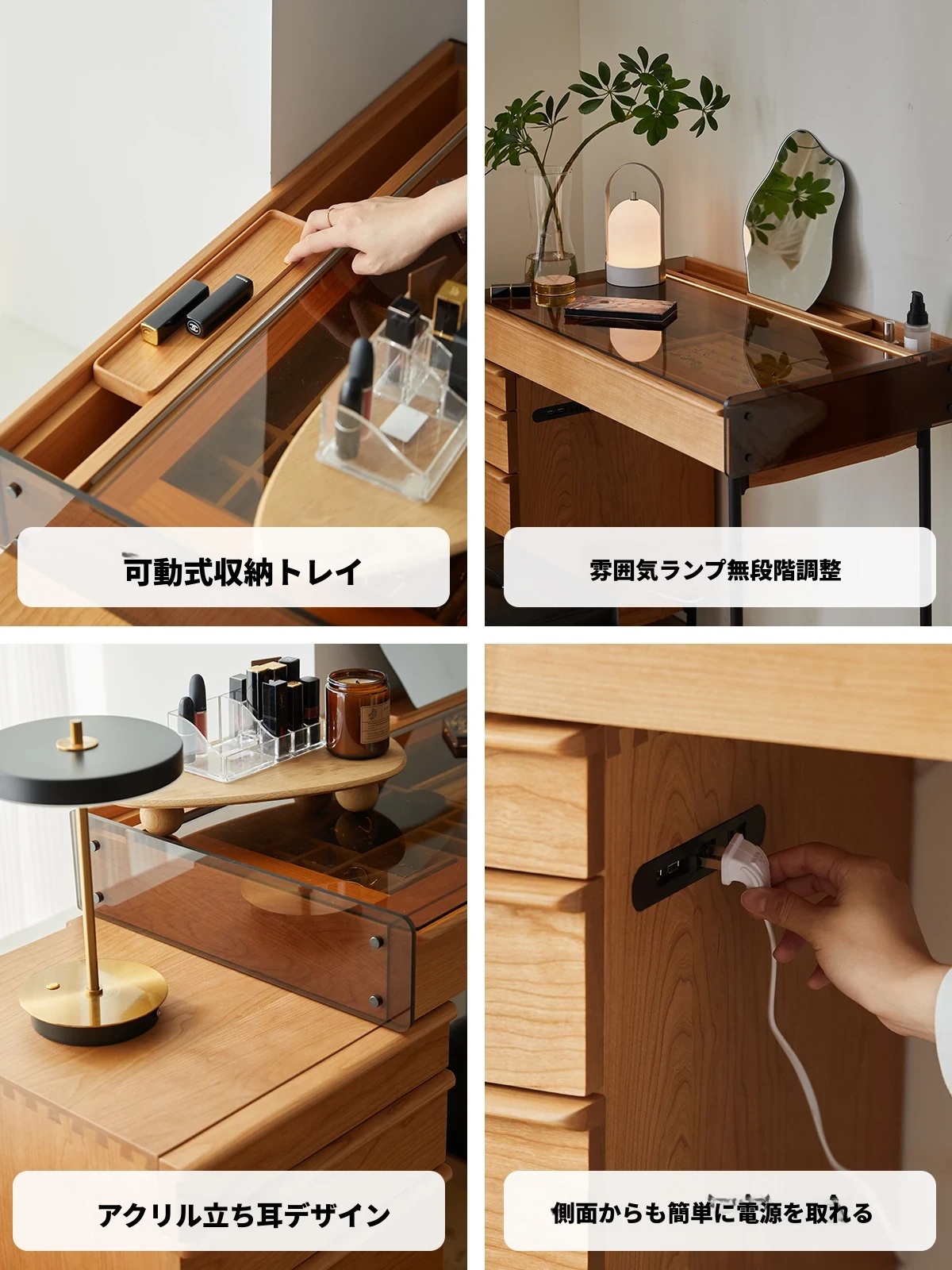 可動式収納トレイ

雰囲気ランプ無段階調整

アクリル立ち耳デザイン

側面からも簡単に電源を取れる