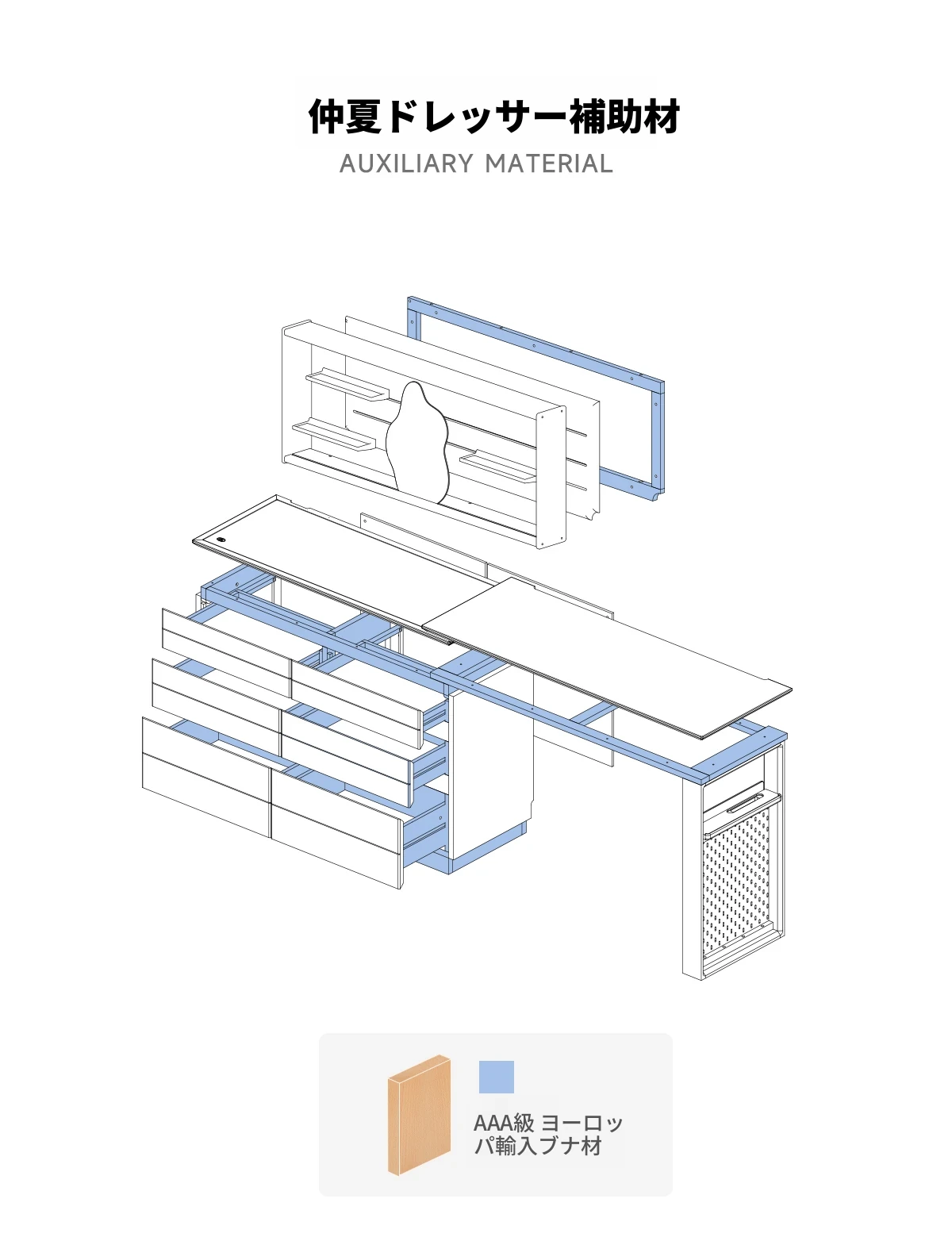 仲夏ドレッサー補助材

AUXILIARY MATERIAL

AAA級 ヨーロッパ輸入ブナ材