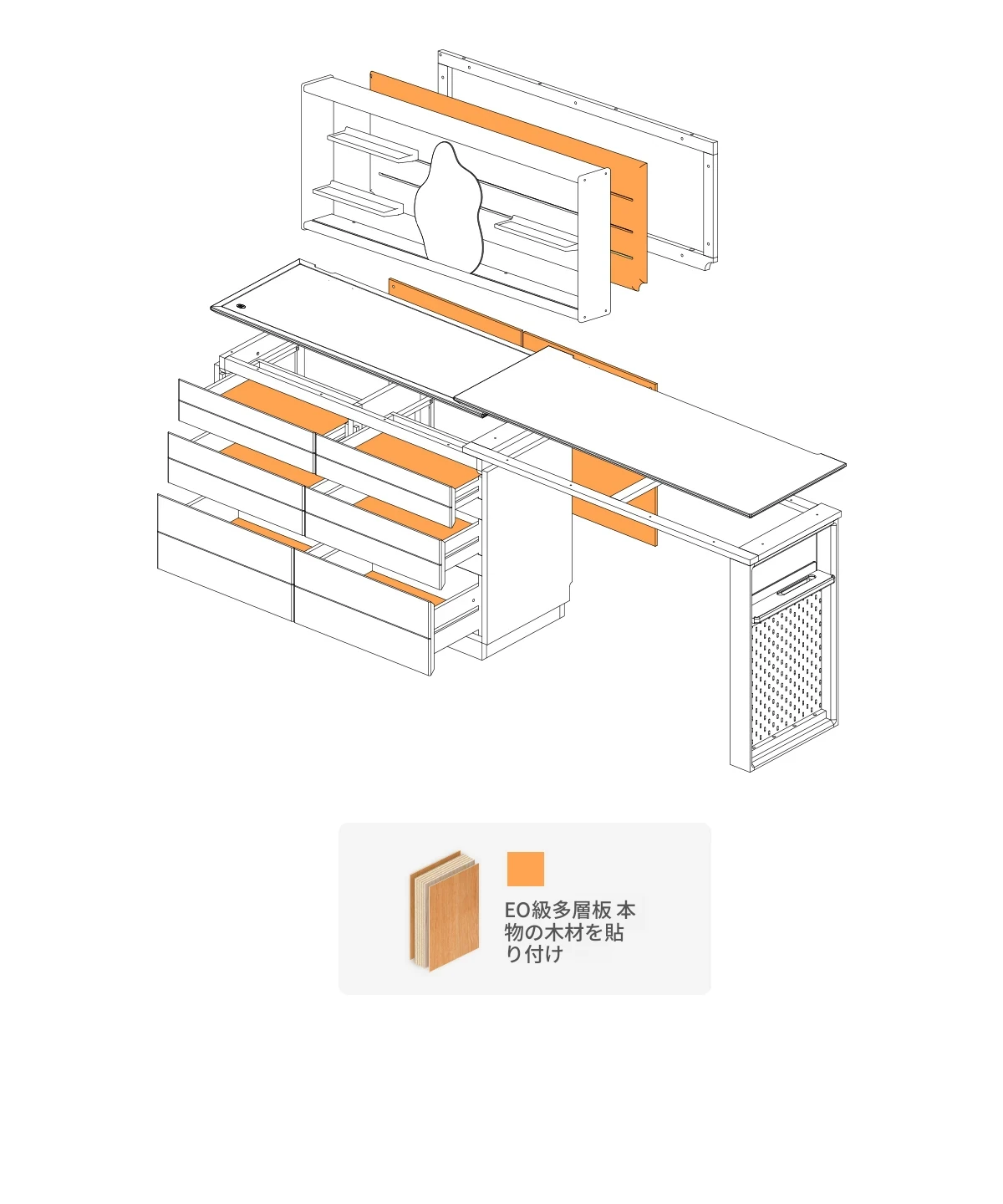 EO級多層板 本物の木材を貼り付け