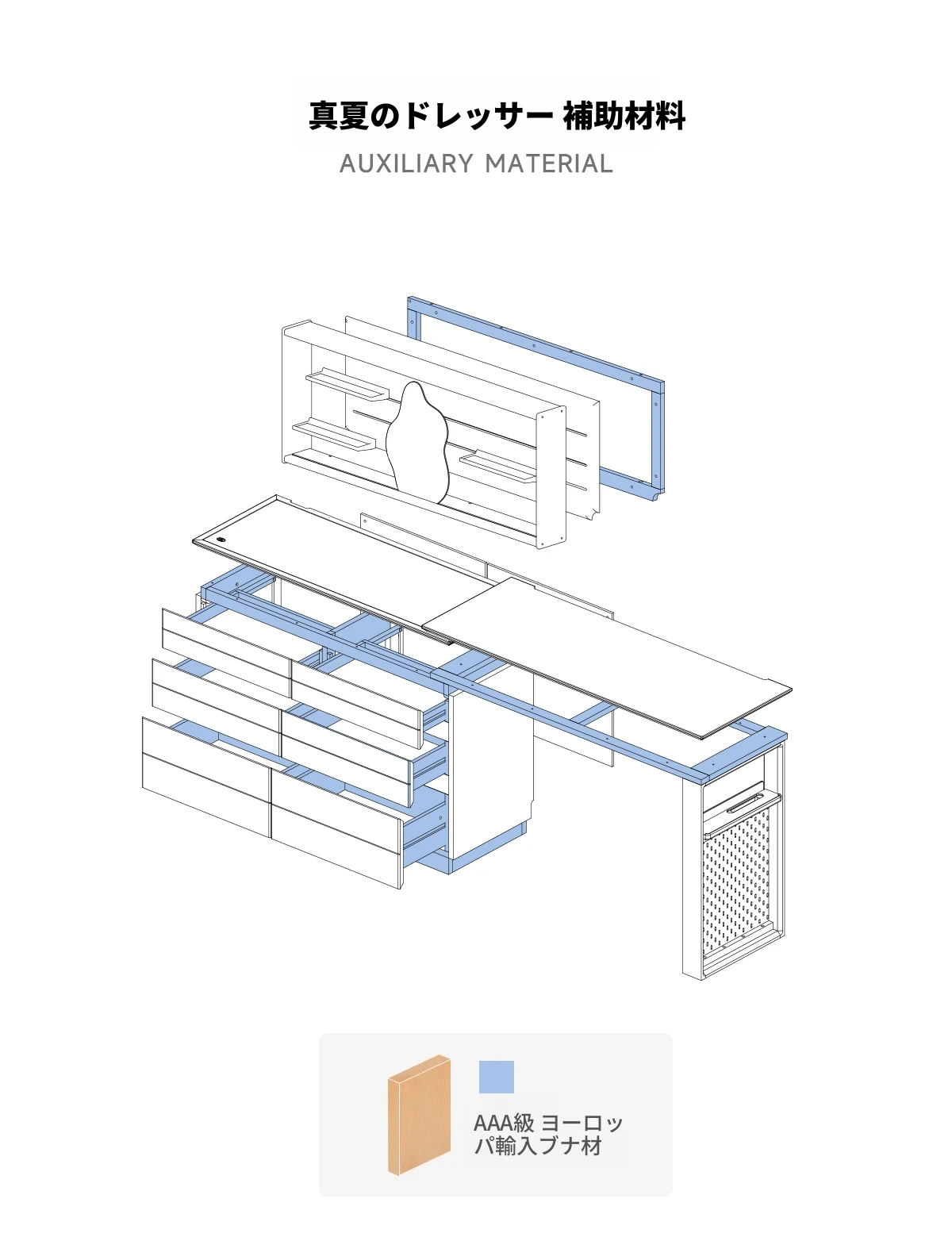 真夏のドレッサー 補助材料

AUXILIARY MATERIAL

AAA級 ヨーロッパ輸入ブナ材