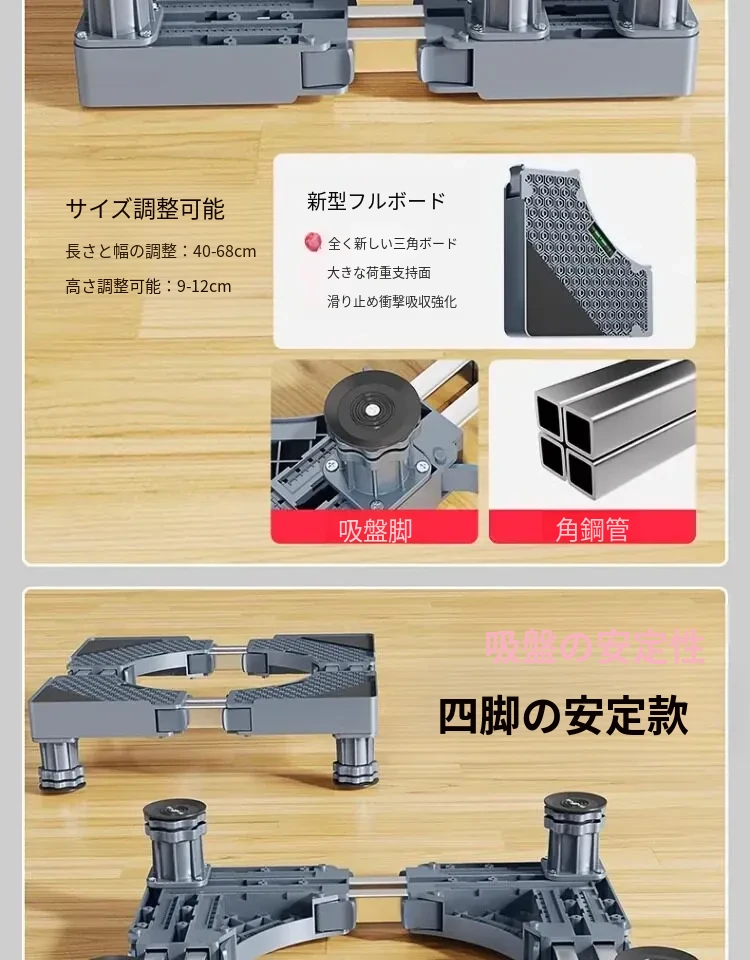 サイズ調整可能

長さと幅の調整：40-68cm

高さ調整可能：9-12cm

新型フルボード

全く新しい三角ボード

大きな荷重支持面

滑り止め衝撃吸収強化

吸盤脚

角鋼管

吸盤の安定性

四脚の安定款