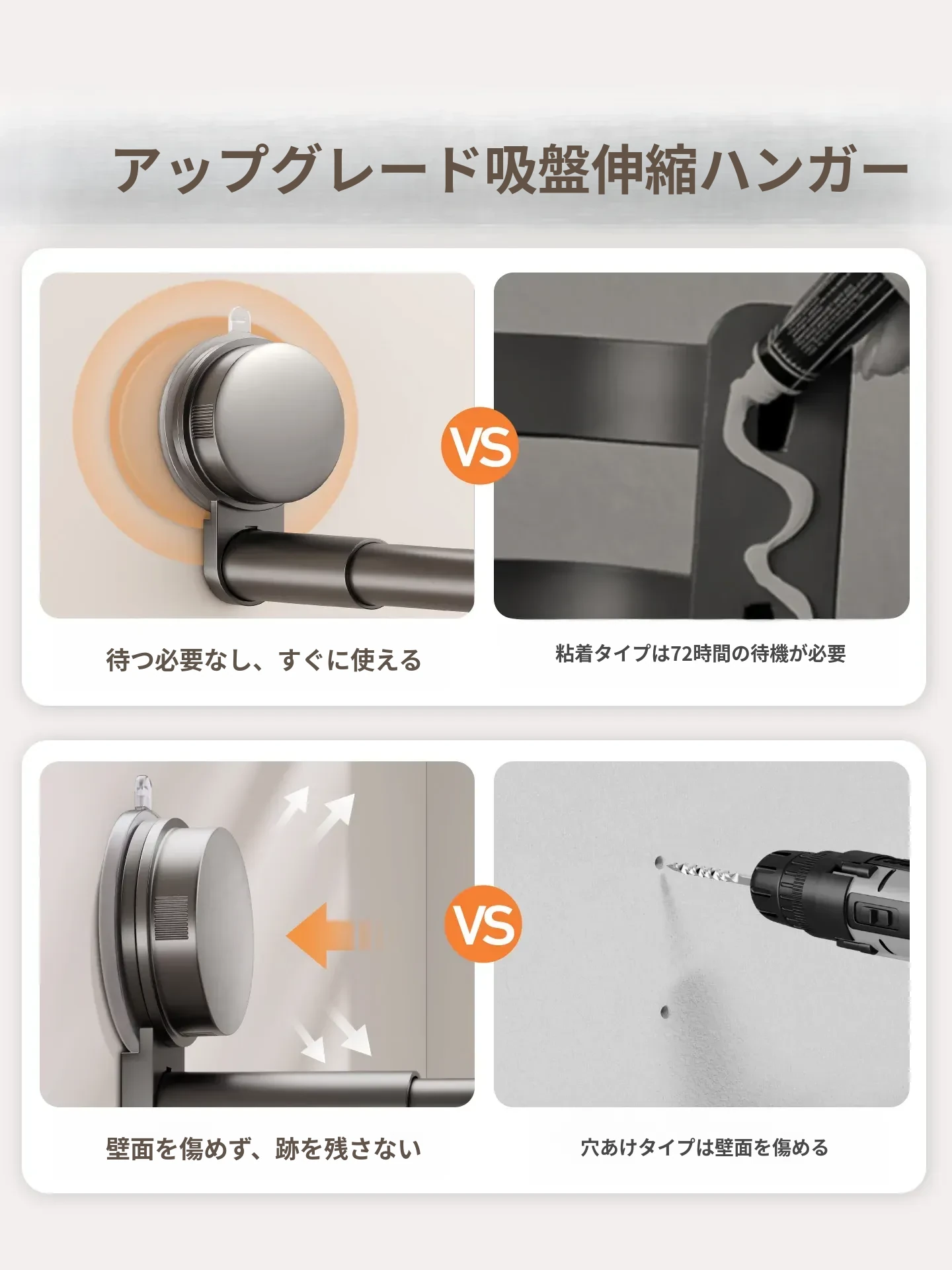 アップグレード吸盤伸縮ハンガー

VS

待つ必要なし、すぐに使える

粘着タイプは72時間の待機が必要

VS

壁面を傷めず、跡を残さない

穴あけタイプは壁面を傷める