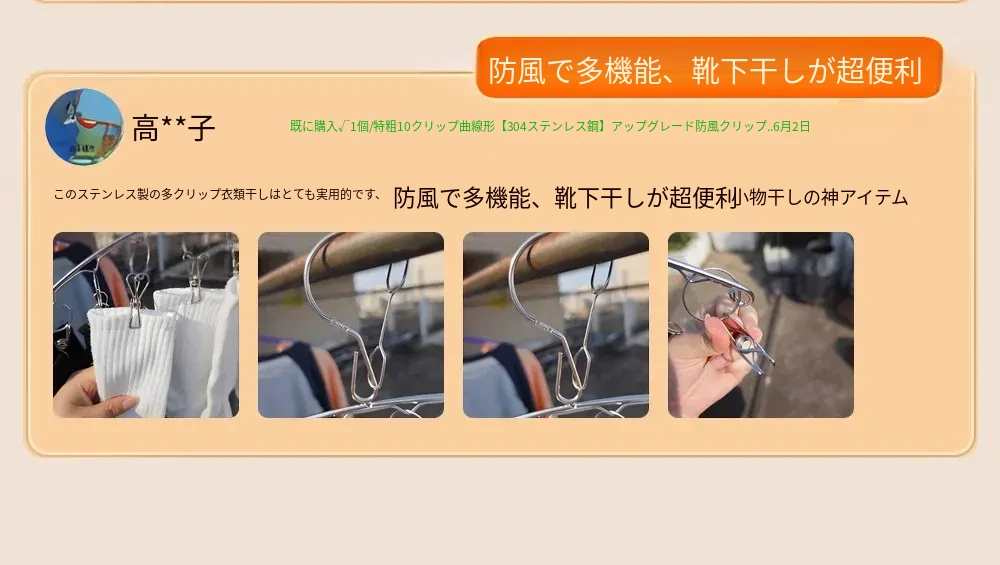 防風で多機能、靴下干しが超便利

高**子

既に購入√1個/特粗10クリップ曲線形【304ステンレス鋼】アップグレード防風クリップ..6月2日

このステンレス製の多クリップ衣類干しはとても実用的です、防風で多機能、靴下干しが超便利小物干しの神アイテム