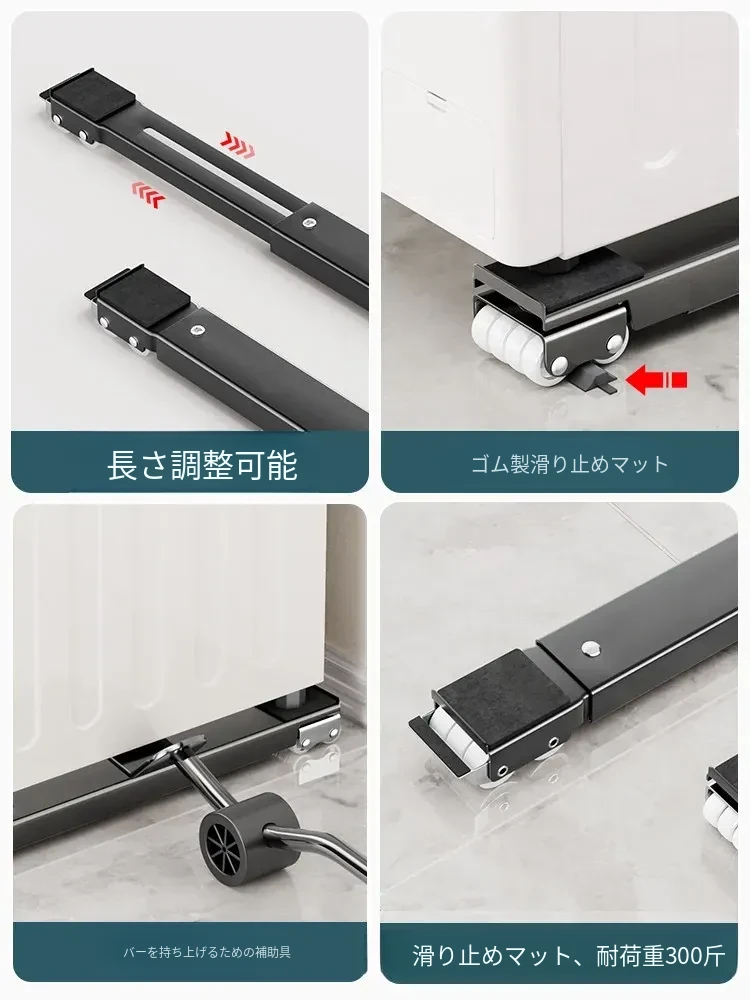 長さ調整可能

ゴム製滑り止めマット

バーを持ち上げるための補助具

滑り止めマット、耐荷重300斤