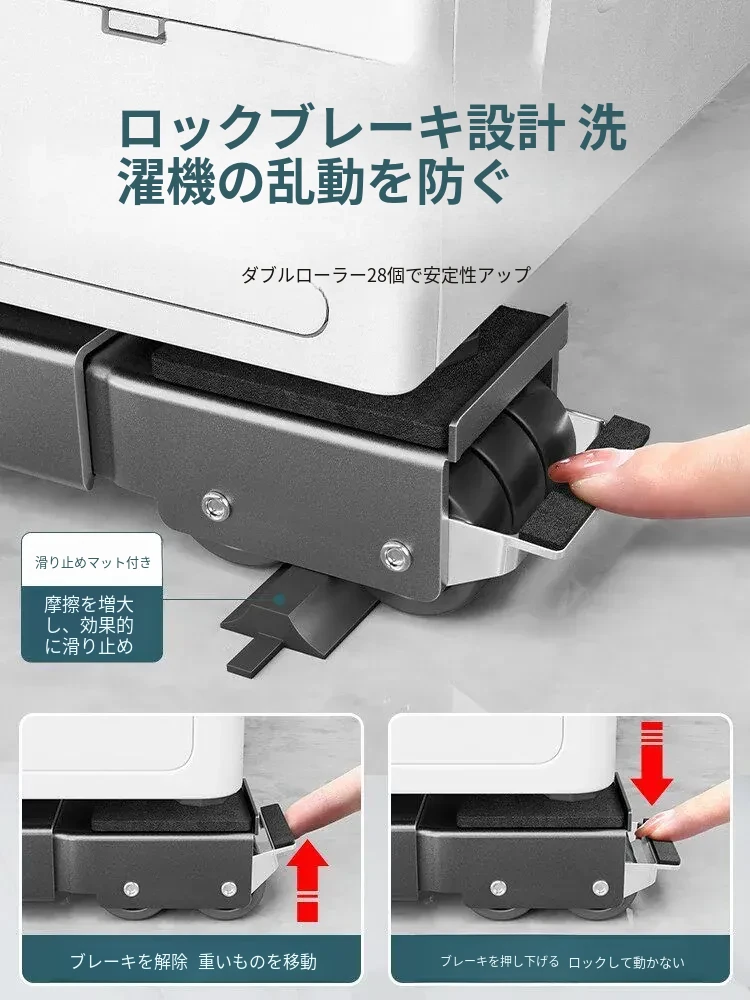 ロックブレーキ設計 洗濯機の乱動を防ぐ

ダブルローラー28個で安定性アップ

滑り止めマット付き

摩擦を増大し、効果的に滑り止め

ブレーキを解除 重いものを移動

ブレーキを押し下げる ロックして動かない