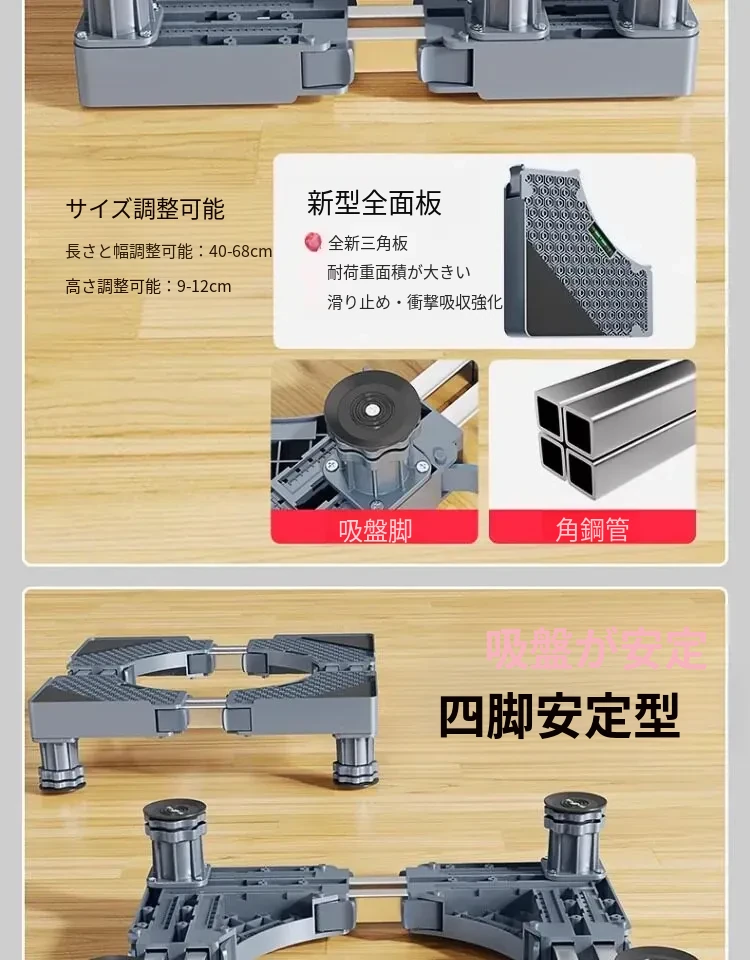 サイズ調整可能

長さと幅調整可能：40-68cm

高さ調整可能：9-12cm

新型全面板

全新三角板

耐荷重面積が大きい

滑り止め・衝撃吸収強化

吸盤脚

角鋼管

吸盤が安定

四脚安定型