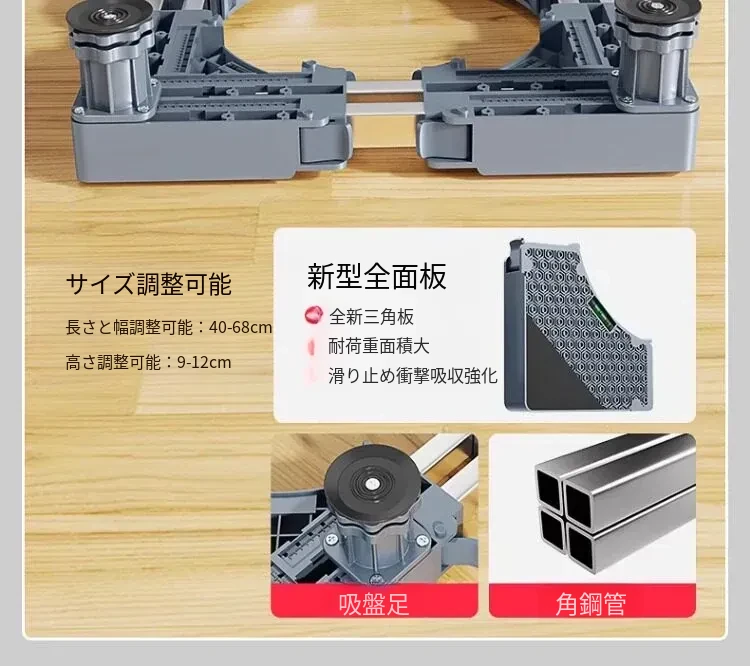 サイズ調整可能

長さと幅調整可能：40-68cm

高さ調整可能：9-12cm

新型全面板

全新三角板

耐荷重面積大

滑り止め衝撃吸収強化

吸盤足

角鋼管