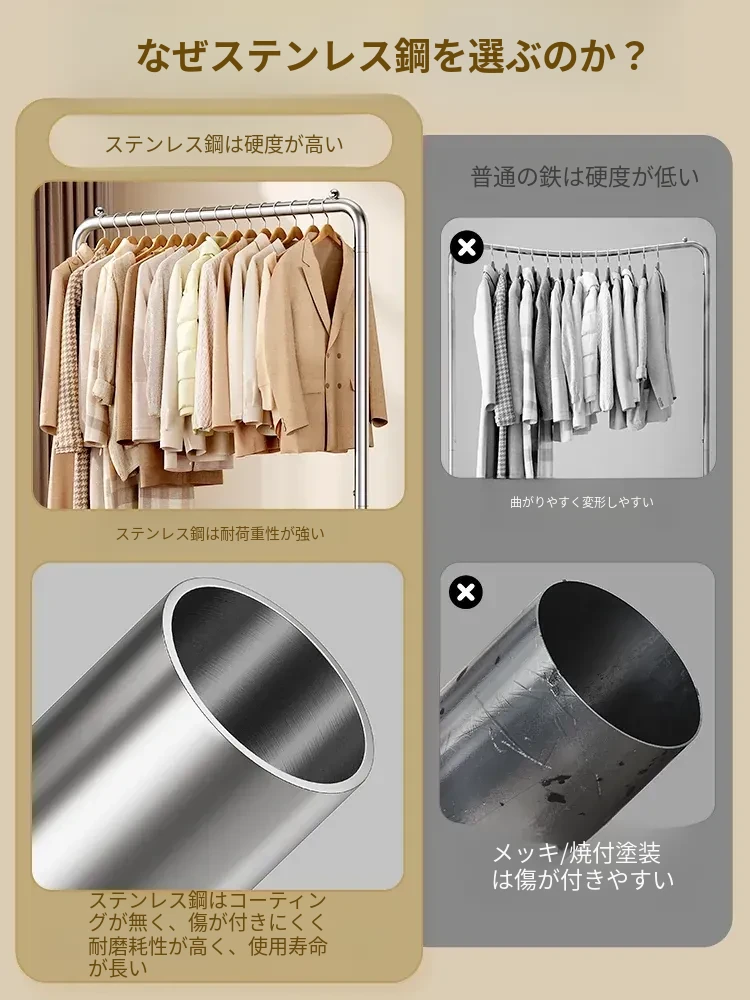 なぜステンレス鋼を選ぶのか？

ステンレス鋼は硬度が高い

ステンレス鋼は耐荷重性が強い

ステンレス鋼はコーティングが無く、傷が付きにくく耐磨耗性が高く、使用寿命が長い

普通の鉄は硬度が低い

曲がりやすく変形しやすい

メッキ/焼付塗装は傷が付きやすい